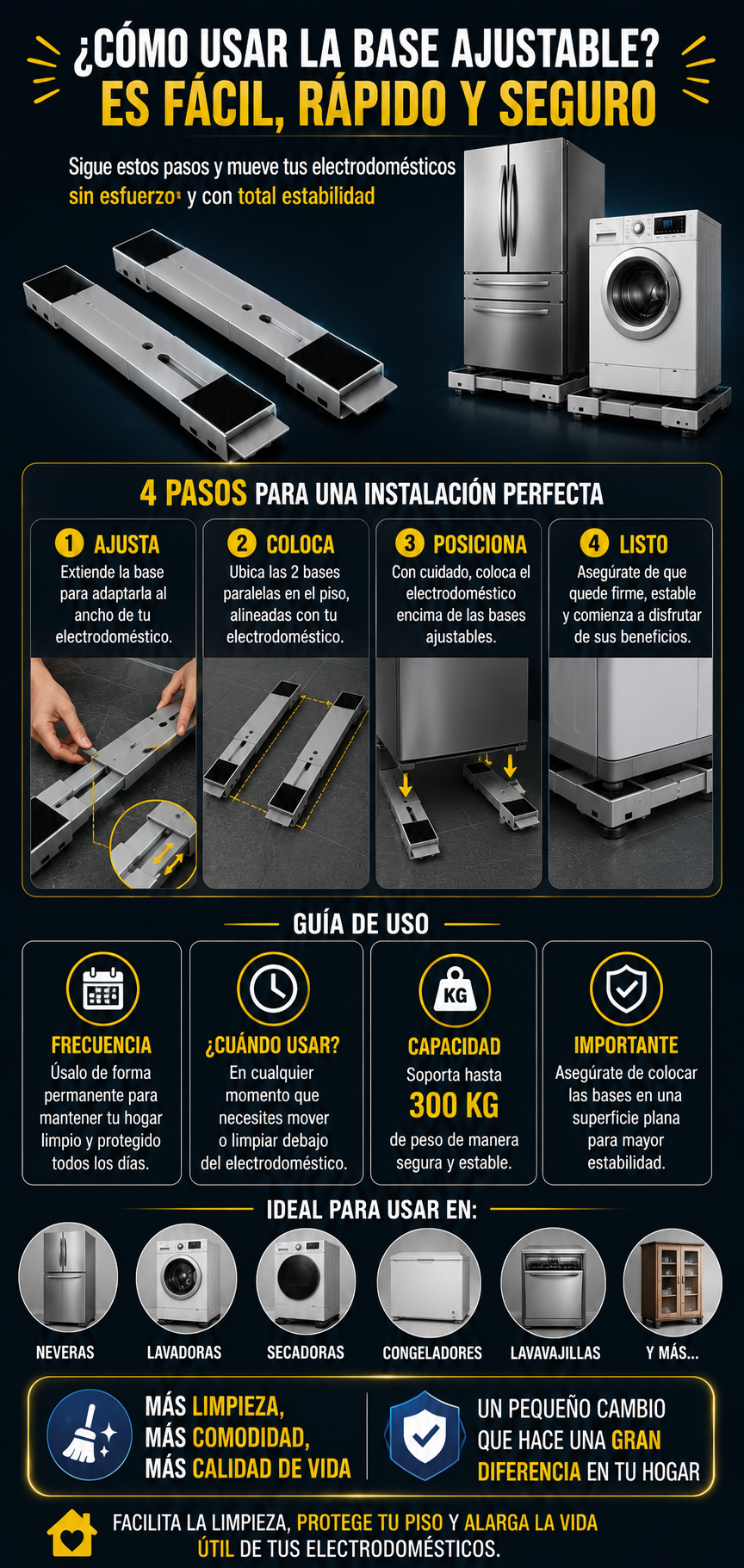 ¿CÓMO USAR LA BASE AJUSTABLE?
ES FÁCIL, RÁPIDO Y SEGURO

Sigue estos pasos y mueve tus electrodomésticos sin esfuerzo y con total estabilidad

4 PASOS PARA UNA INSTALACIÓN PERFECTA

1 AJUSTA
Extiende la base para adaptarla al ancho de tu electrodoméstico.

2 COLOCA
Ubica las 2 bases paralelas en el piso, alineadas con tu electrodoméstico.

3 POSICIONA
Con cuidado, coloca el electrodoméstico encima de las bases ajustables.

4 LISTO
Asegúrate de que quede firme, estable y comienza a disfrutar de sus beneficios.

GUÍA DE USO

FRECUENCIA
Úsalo de forma permanente para mantener tu hogar limpio y protegido todos los días.

¿CUÁNDO USAR?
En cualquier momento que necesites mover o limpiar debajo del electrodoméstico.

KG
CAPACIDAD
Soporta hasta
300 KG
de peso de manera segura y estable.

IMPORTANTE
Asegúrate de colocar las bases en una superficie plana para mayor estabilidad.

IDEAL PARA USAR EN:
NEVERAS
LAVADORAS
SECADORAS
CONGELADORES
LAVAVAJILLAS
Y MÁS...

MÁS LIMPIEZA,
MÁS COMODIDAD,
MÁS CALIDAD DE VIDA

UN PEQUEÑO CAMBIO QUE HACE UNA GRAN DIFERENCIA EN TU HOGAR

FACILITA LA LIMPIEZA, PROTEGE TU PISO Y ALARGA LA VIDA ÚTIL DE TUS ELECTRODOMÉSTICOS.